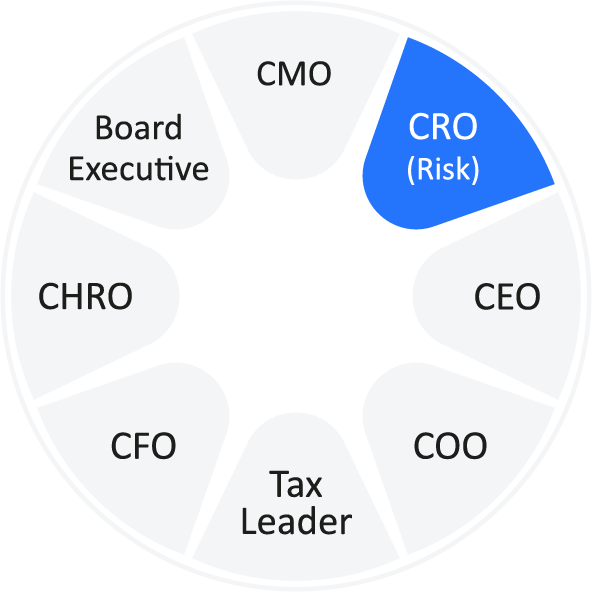 CMO

CRO
(Risk)

CEO

COO

Tax
Leader

CFO

CHRO

Board
Executive